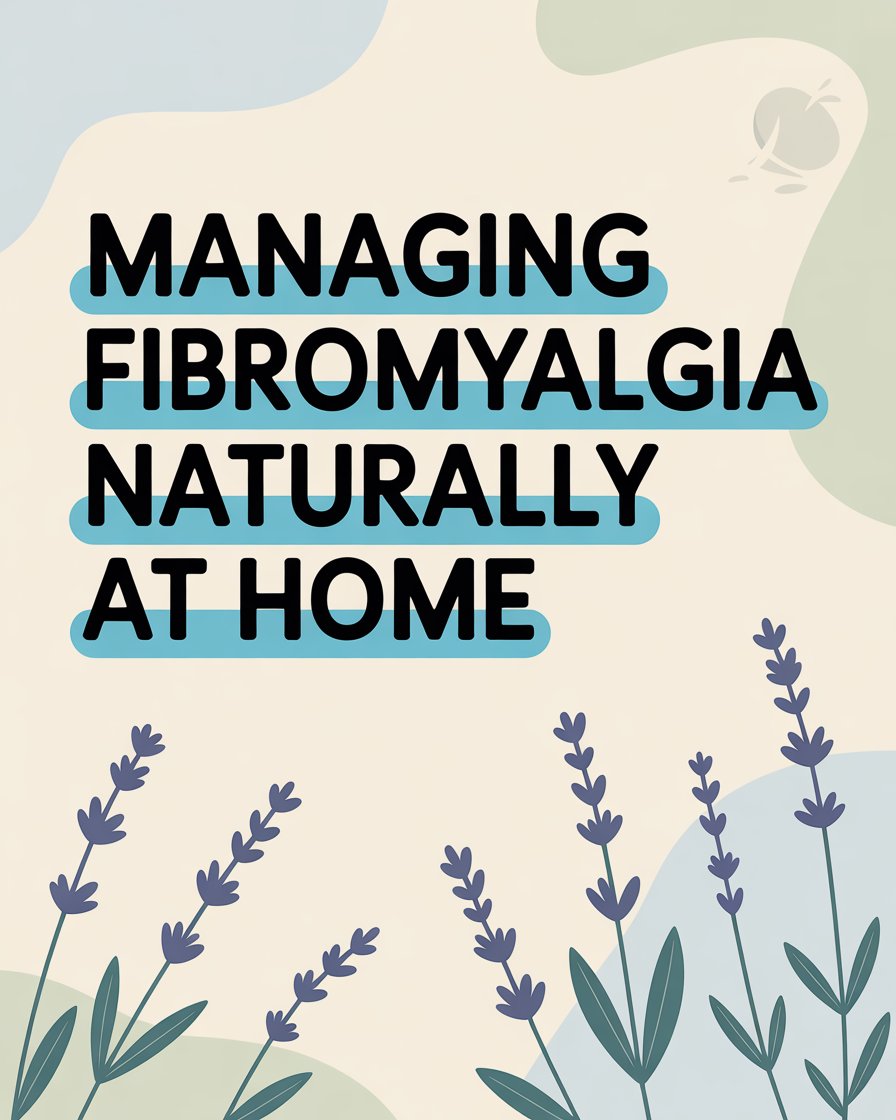 MANAGING FIBROMYALGIA NATURALLY AT HOME