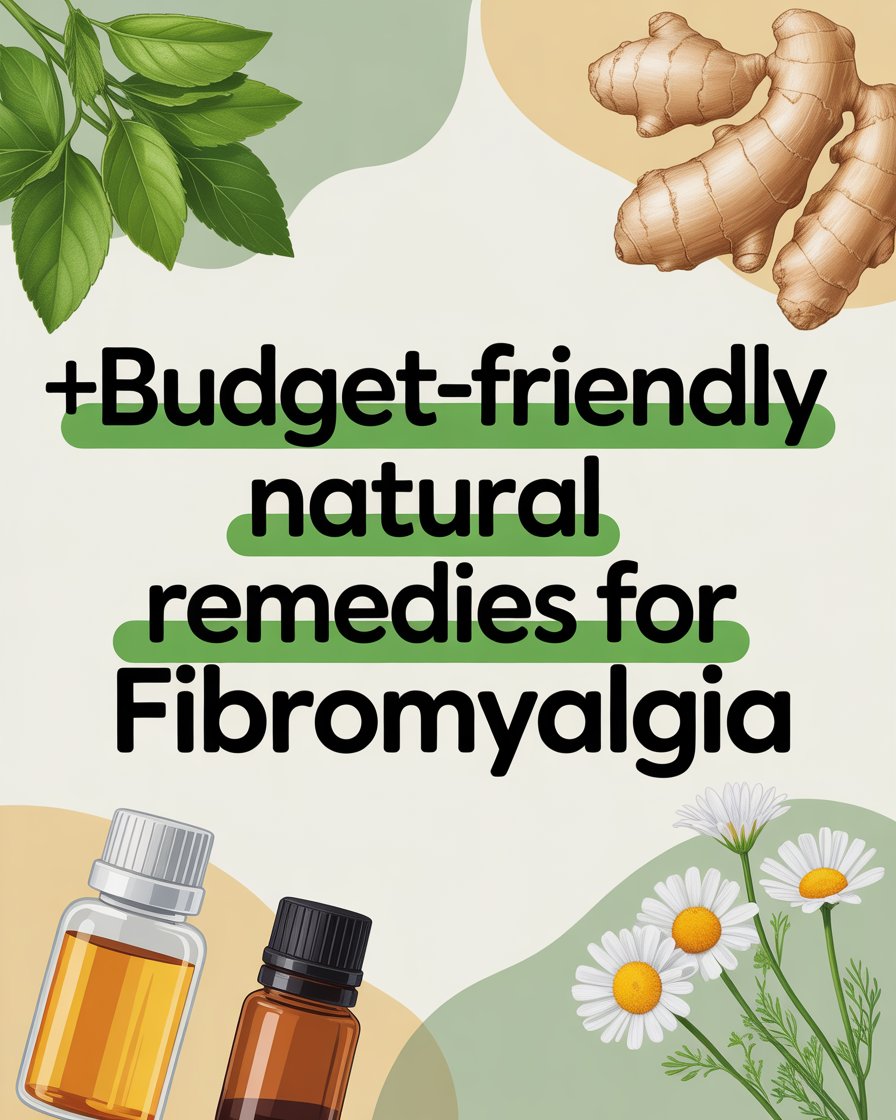 +Budget-friendly natural remedies for Fibromyalgia