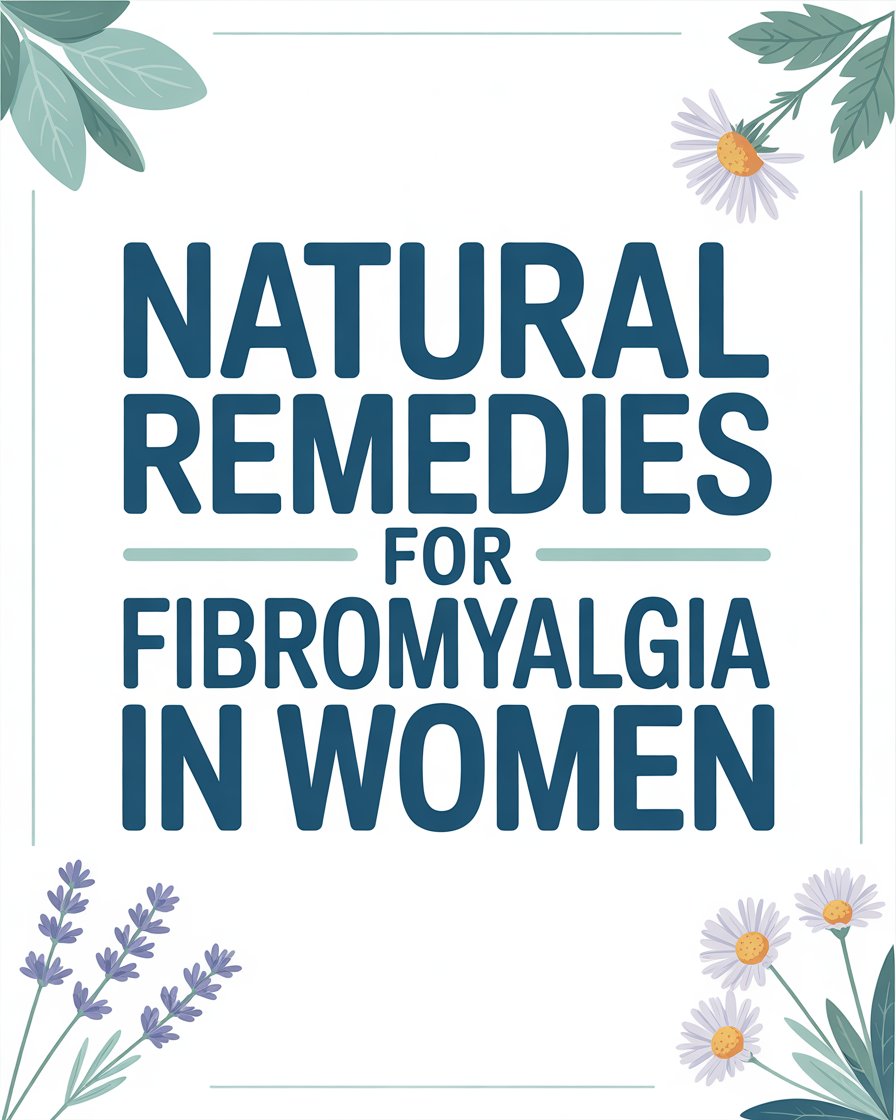 NATURAL REMEDIES FOR FIBROMYALGIA IN WOMEN