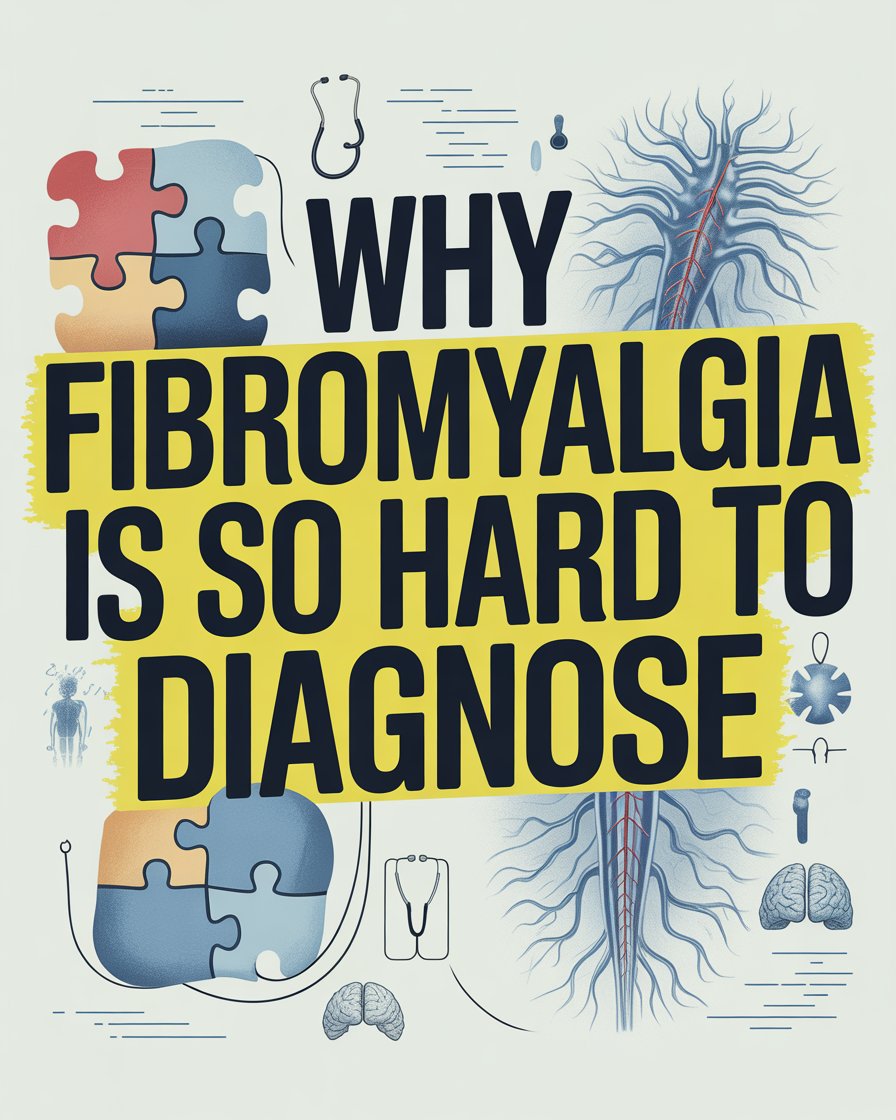 WHY FIBROMYALGIA IS SO HARD TO DIAGNOSE