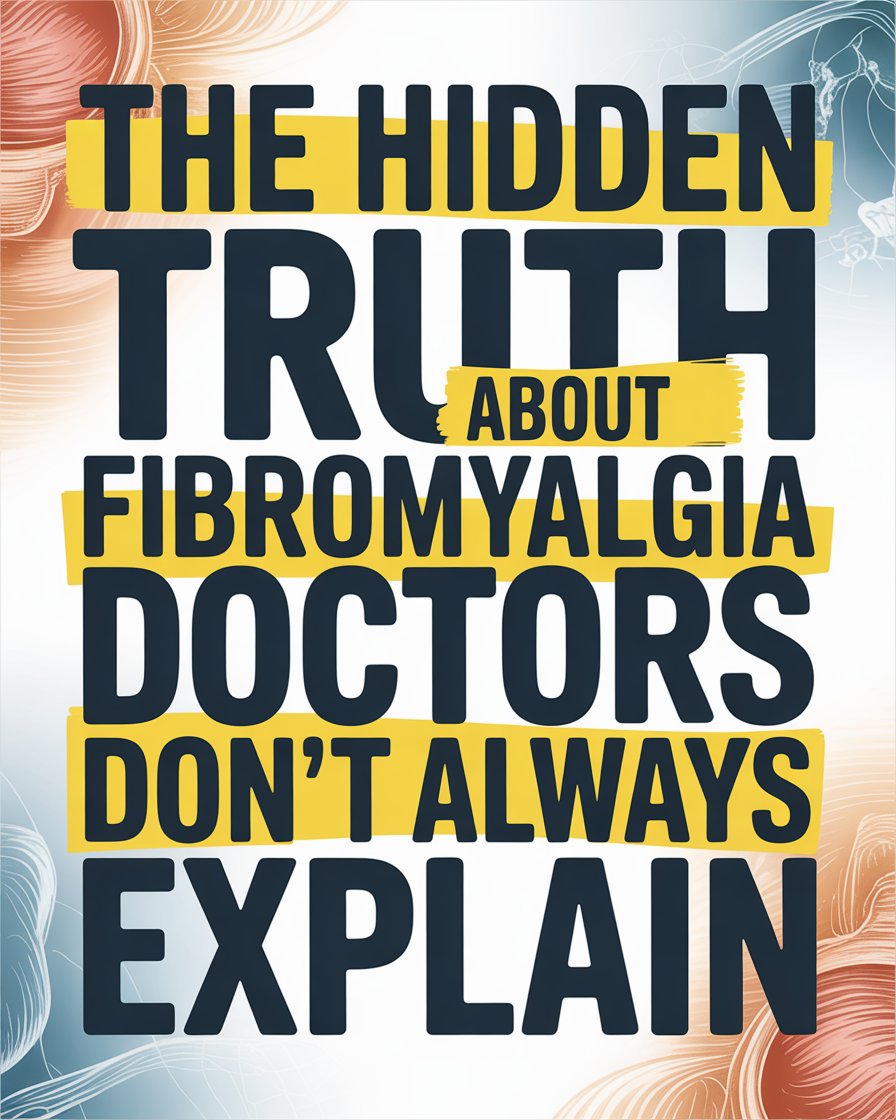 THE HIDDEN
TRUTH ABOUT
FIBROMYALGIA
DOCTORS
DON'T ALWAYS
EXPLAIN