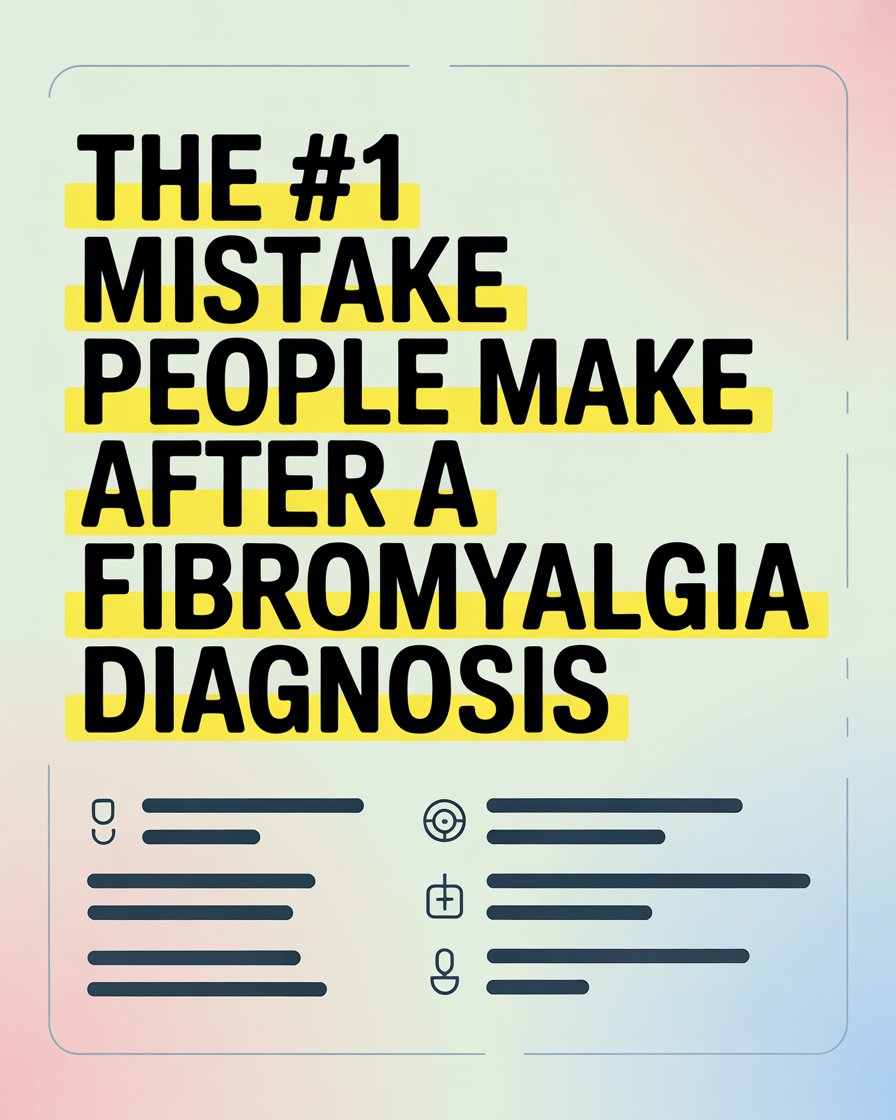 THE #1 MISTAKE PEOPLE MAKE AFTER A FIBROMYALGIA DIAGNOSIS