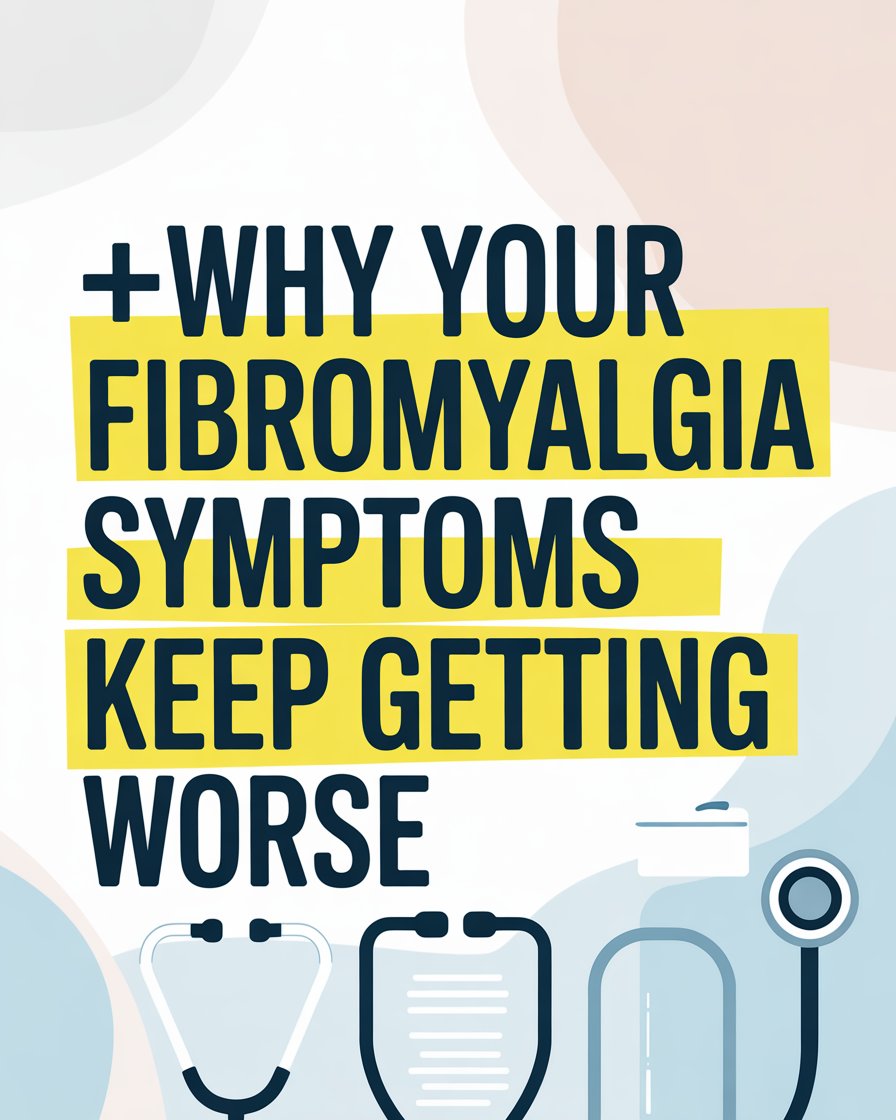 +WHY YOUR FIBROMYALGIA SYMPTOMS KEEP GETTING WORSE